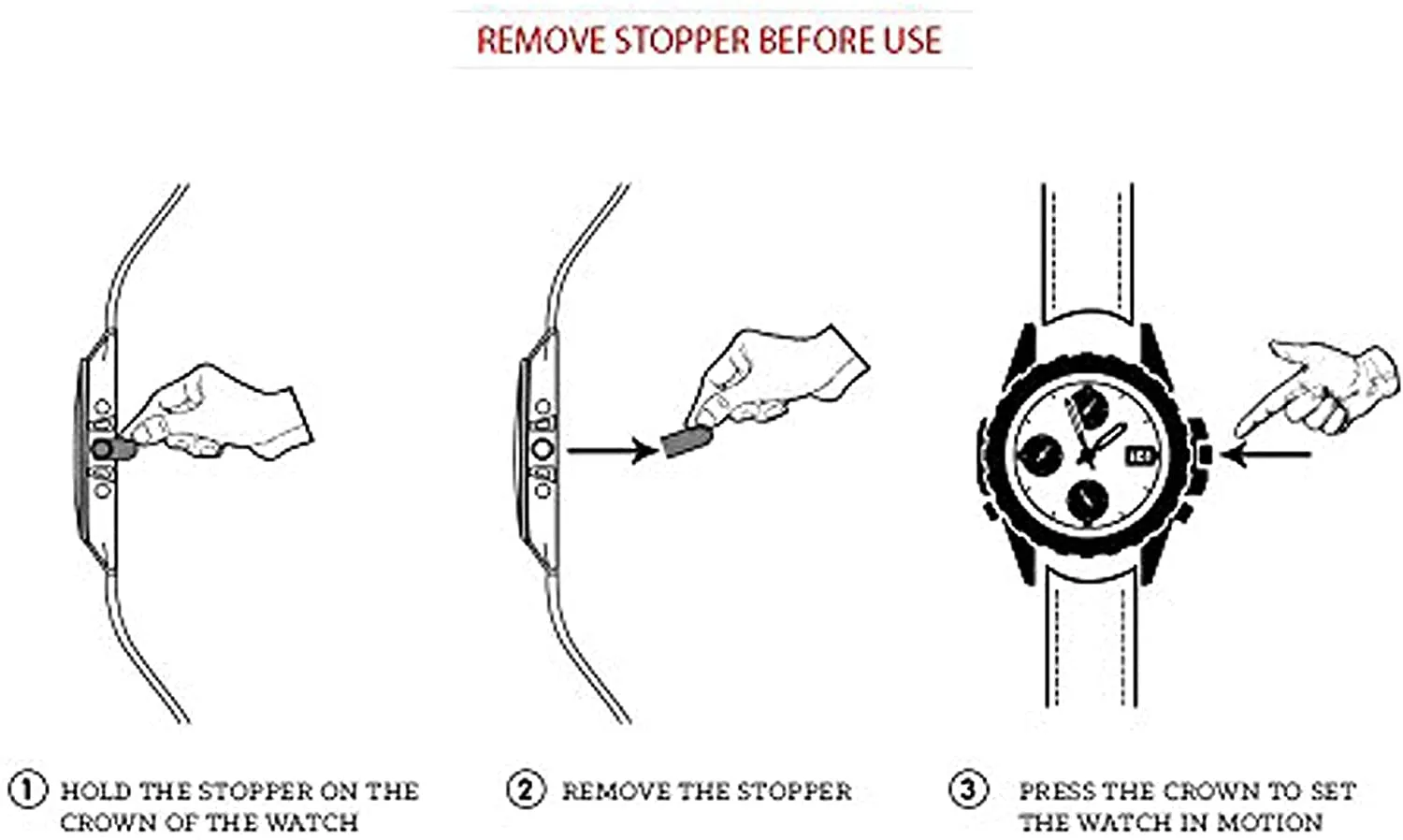 REMOVE STOPPER BEFORE USE

① HOLD THE STOPPER ON THE CROWN OF THE WATCH

② REMOVE THE STOPPER

③ PRESS THE CROWN TO SET THE WATCH IN MOTION