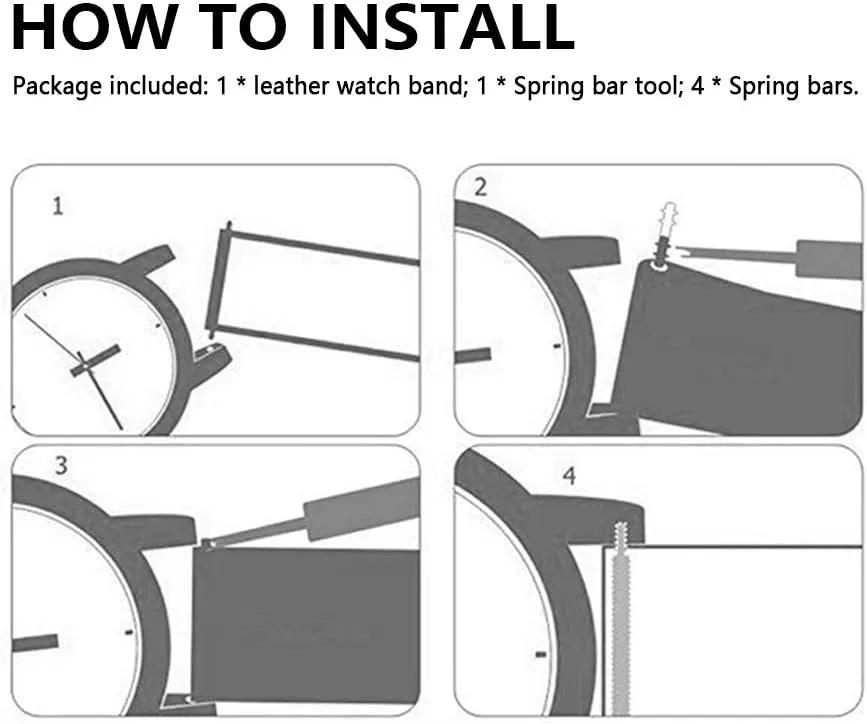 HOW TO INSTALL

Package included: 1 * leather watch band; 1 * Spring bar tool; 4 * Spring bars.

1

2

3

4