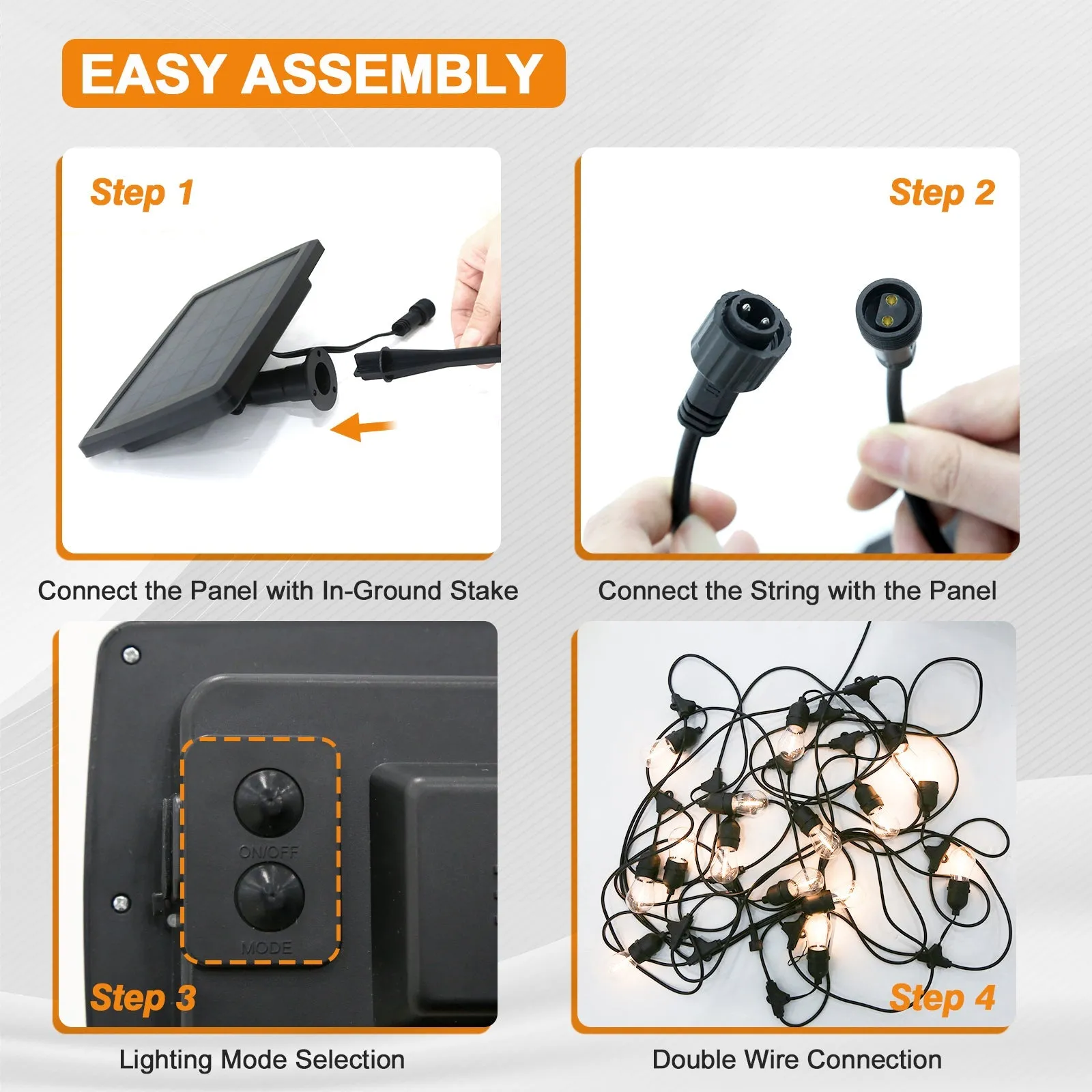 EASY ASSEMBLY

Step 1

Connect the Panel with In-Ground Stake

Step 2

Connect the String with the Panel

ON/OFF

MODE

Step 3

Lighting Mode Selection

Step 4

Double Wire Connection